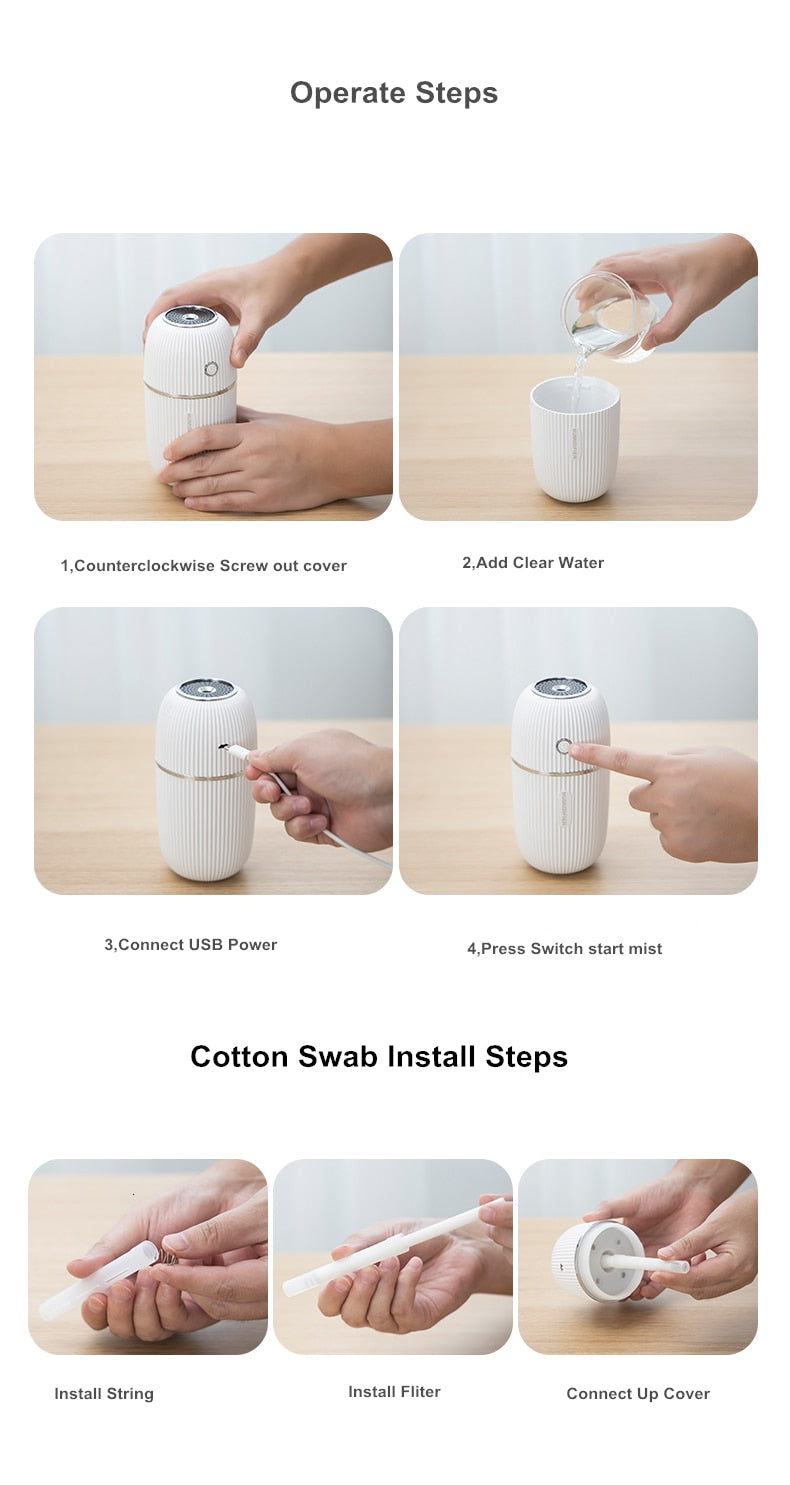 Operate Steps

1,Counterclockwise Screw out cover

2,Add Clear Water

3,Connect USB Power

4,Press Switch start mist

Cotton Swab Install Steps

Install String

Install Fliter

Connect Up Cover